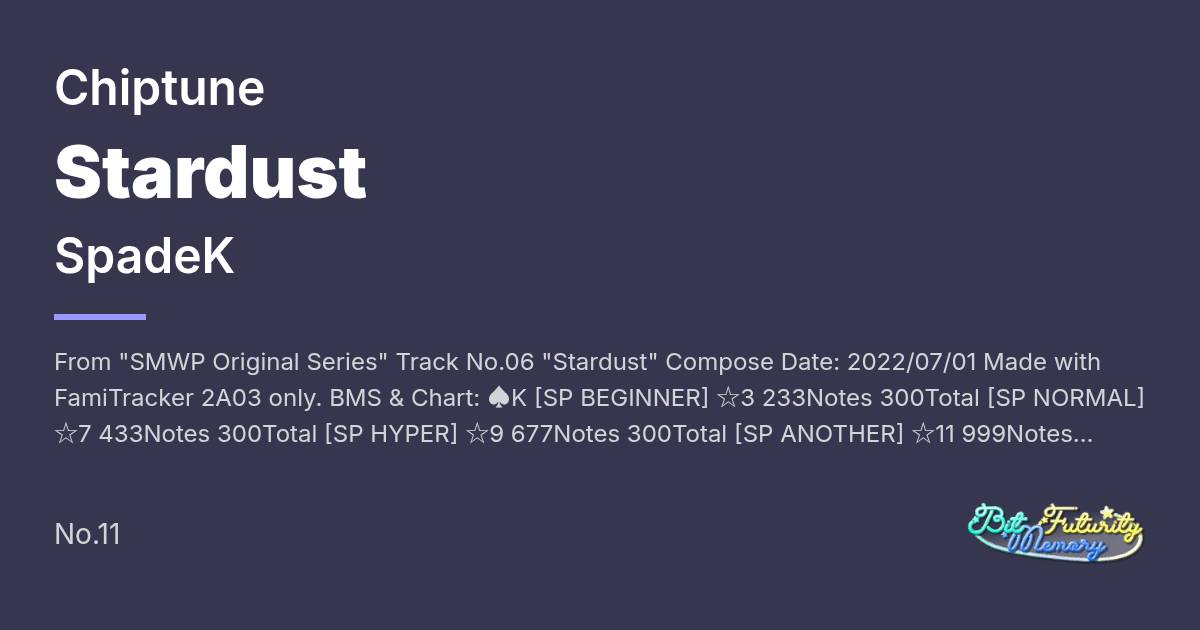 Chiptune

Stardust

SpadeK

From "SMWP Original Series" Track No.06 "Stardust" Compose Date: 2022/07/01 Made with FamiTracker 2A03 only. BMS & Chart: ♠K [SP BEGINNER] ☆3 233Notes 300Total [SP NORMAL] ☆7 433Notes 300Total [SP HYPER] ☆9 677Notes 300Total [SP ANOTHER] ☆11 999Notes...

No.11

Bit Futurity Memory