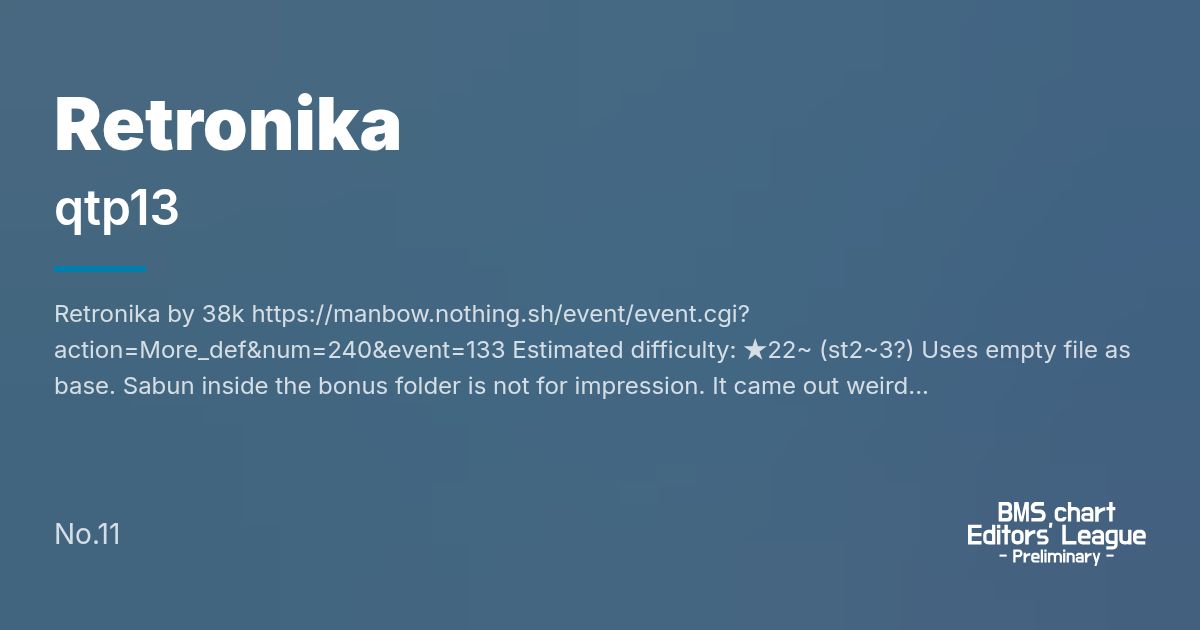 Retronika

qtp13

Retronika by 38k https://manbow.nothing.sh/event/event.cgi?action=More_def&num=240&event=133 Estimated difficulty: ★22~ (st2~3?) Uses empty file as base. Sabun inside the bonus folder is not for impression. It came out weird...

No.11

BMS chart
Editors' League
- Preliminary -